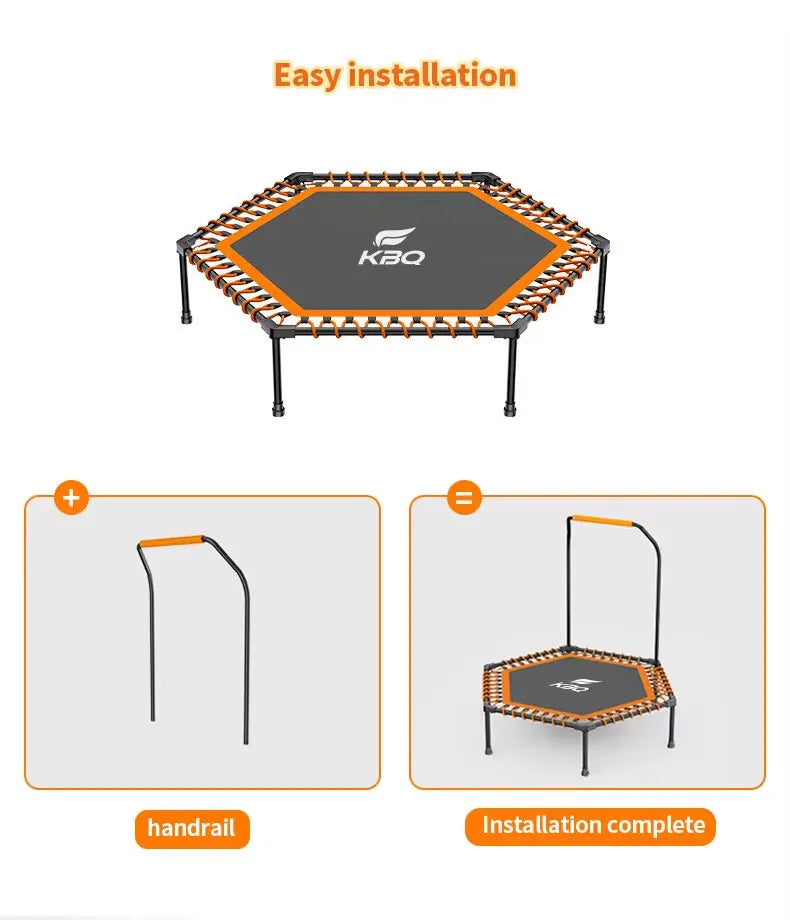 Easy installation

KBQ

+

=

KBQ

handrail

Installation complete