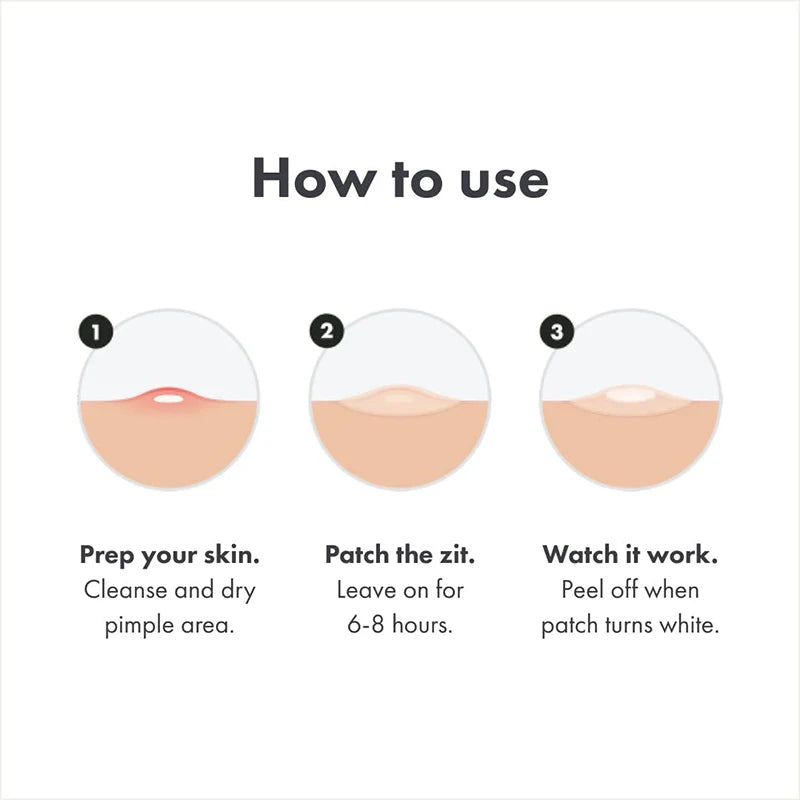 How to use

1

Prep your skin.
Cleanse and dry pimple area.

2

Patch the zit.
Leave on for 6-8 hours.

3

Watch it work.
Peel off when patch turns white.