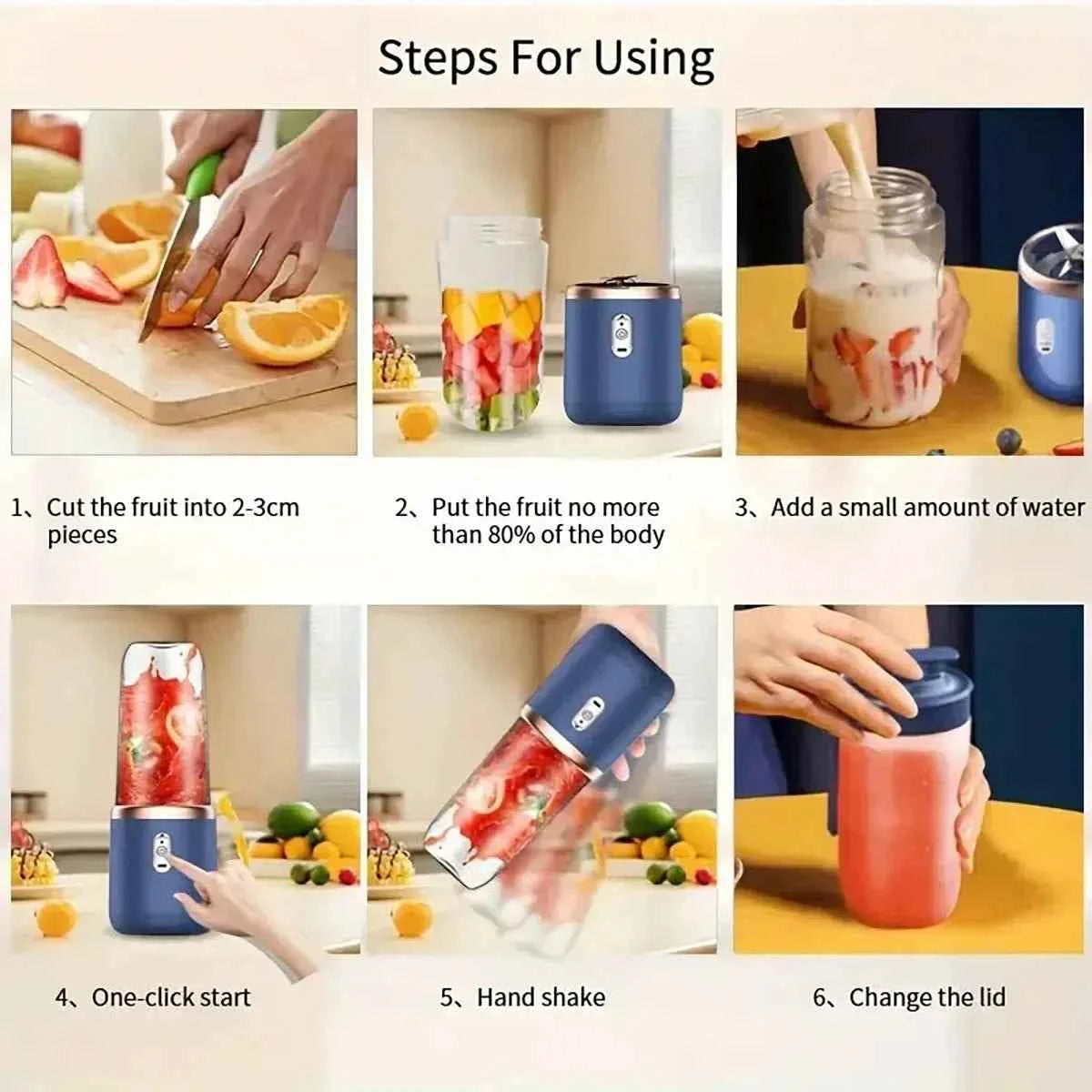 Steps For Using

1、Cut the fruit into 2-3cm pieces

2、Put the fruit no more than 80% of the body

3、Add a small amount of water

4、One-click start

5、Hand shake

6、Change the lid