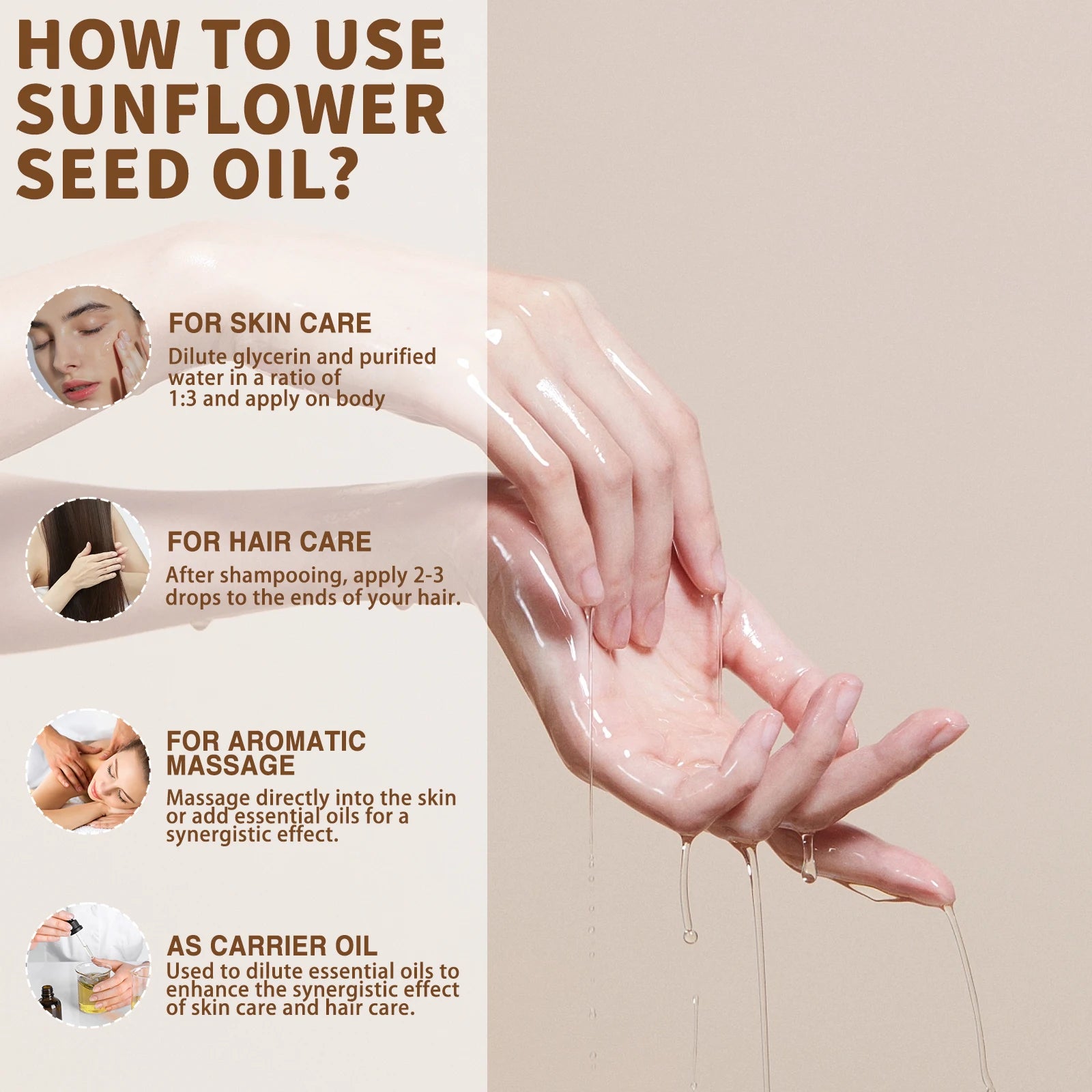 HOW TO USE SUNFLOWER SEED OIL?

FOR SKIN CARE
Dilute glycerin and purified water in a ratio of 1:3 and apply on body

FOR HAIR CARE
After shampooing, apply 2-3 drops to the ends of your hair.

FOR AROMATIC MASSAGE
Massage directly into the skin or add essential oils for a synergistic effect.

AS CARRIER OIL
Used to dilute essential oils to enhance the synergistic effect of skin care and hair care.