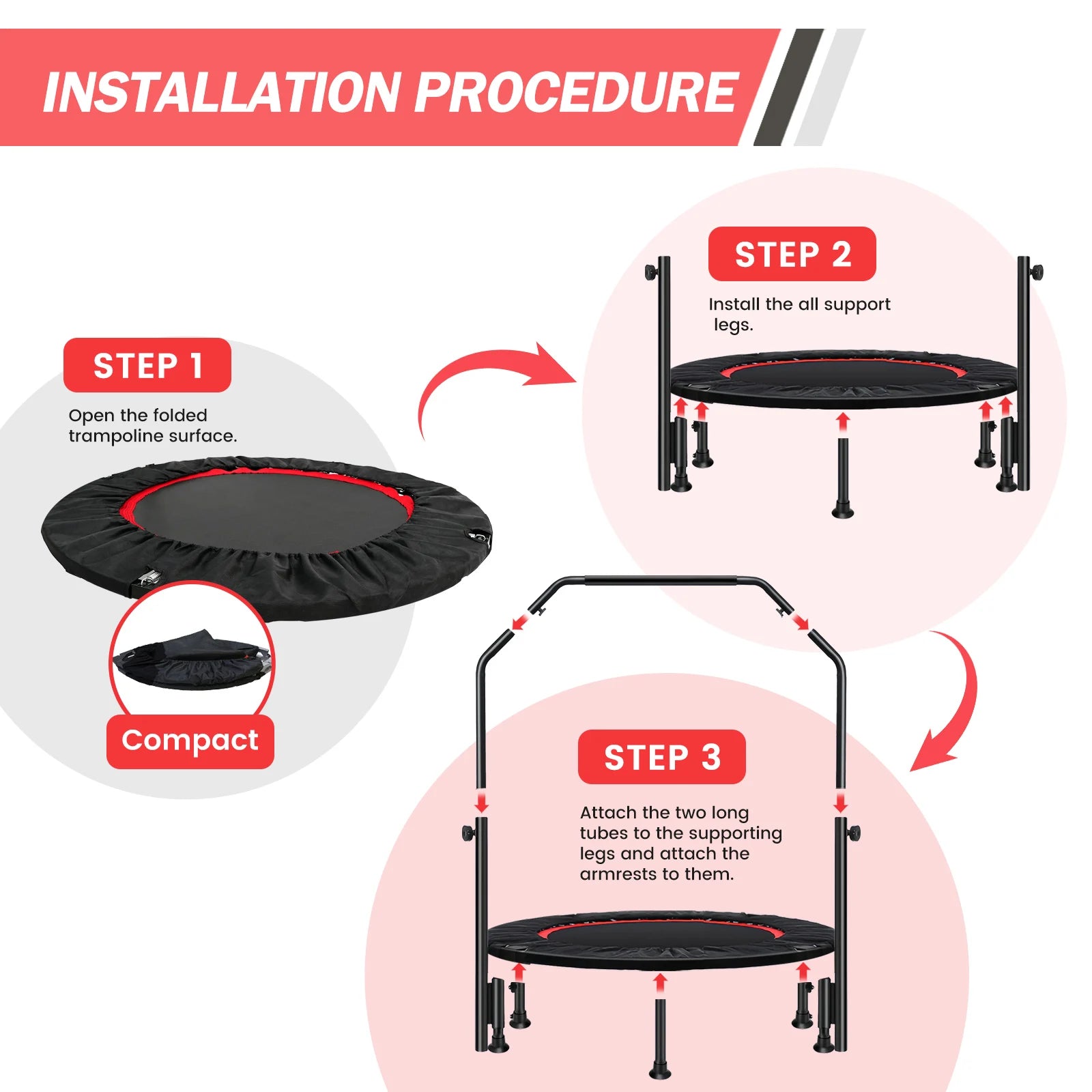 INSTALLATION PROCEDURE

STEP 1

Open the folded trampoline surface.

Compact

STEP 2

Install the all support legs.

STEP 3

Attach the two long tubes to the supporting legs and attach the armrests to them.