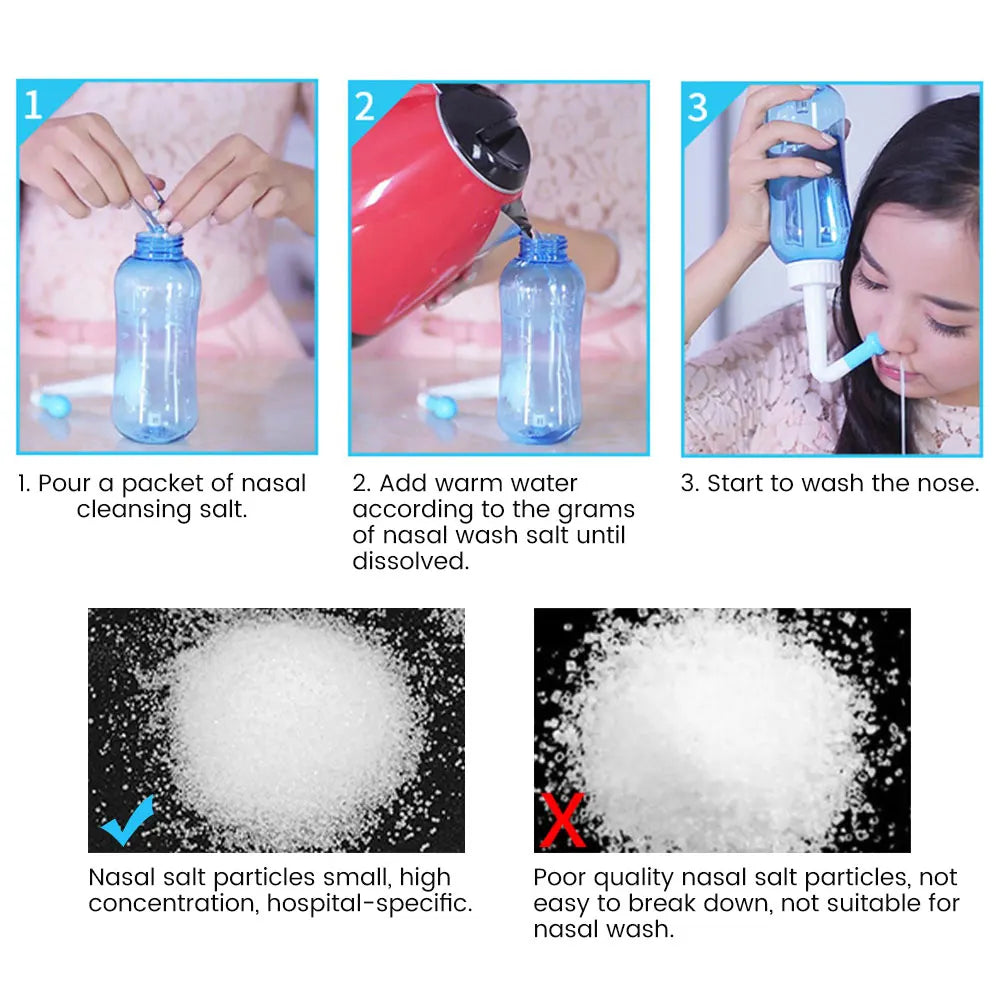 1

2

3

1. Pour a packet of nasal cleansing salt.

2. Add warm water according to the grams of nasal wash salt until dissolved.

3. Start to wash the nose.

Nasal salt particles small, high concentration, hospital-specific.

Poor quality nasal salt particles, not easy to break down, not suitable for nasal wash.